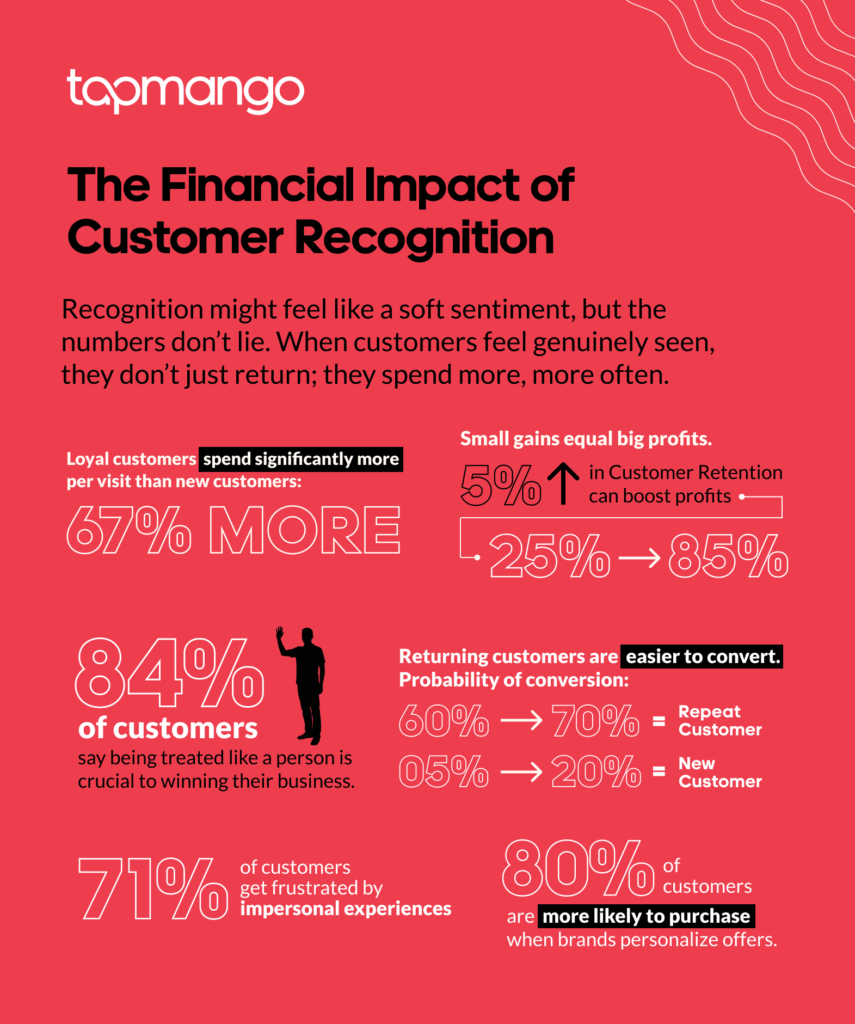 tapmango

The Financial Impact of Customer Recognition

Recognition might feel like a soft sentiment, but the numbers don't lie. When customers feel genuinely seen, they don't just return; they spend more, more often.

Loyal customers spend significantly more per visit than new customers:

67% MORE

Small gains equal big profits.

5% ↑ in Customer Retention can boost profits

25% → 85%

84%
of customers
say being treated like a person is crucial to winning their business.

Returning customers are easier to convert. Probability of conversion:

60% → 70% = Repeat Customer

05% → 20% = New Customer

71% of customers get frustrated by impersonal experiences

80% of customers are more likely to purchase when brands personalize offers.